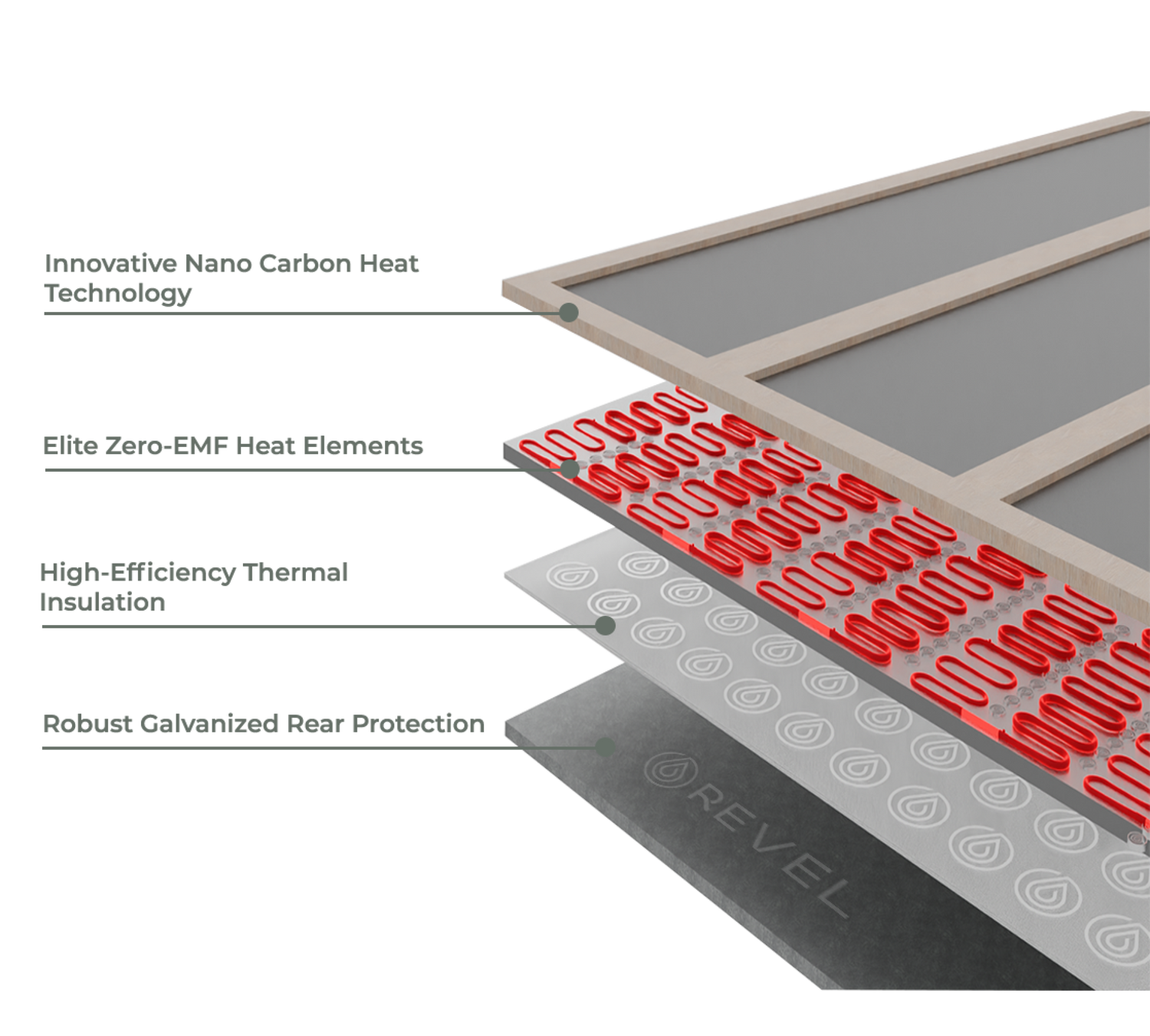 Innovative Nano Carbon Heat Technology

Elite Zero-EMF Heat Elements

High-Efficiency Thermal Insulation

Robust Galvanized Rear Protection

REVEL