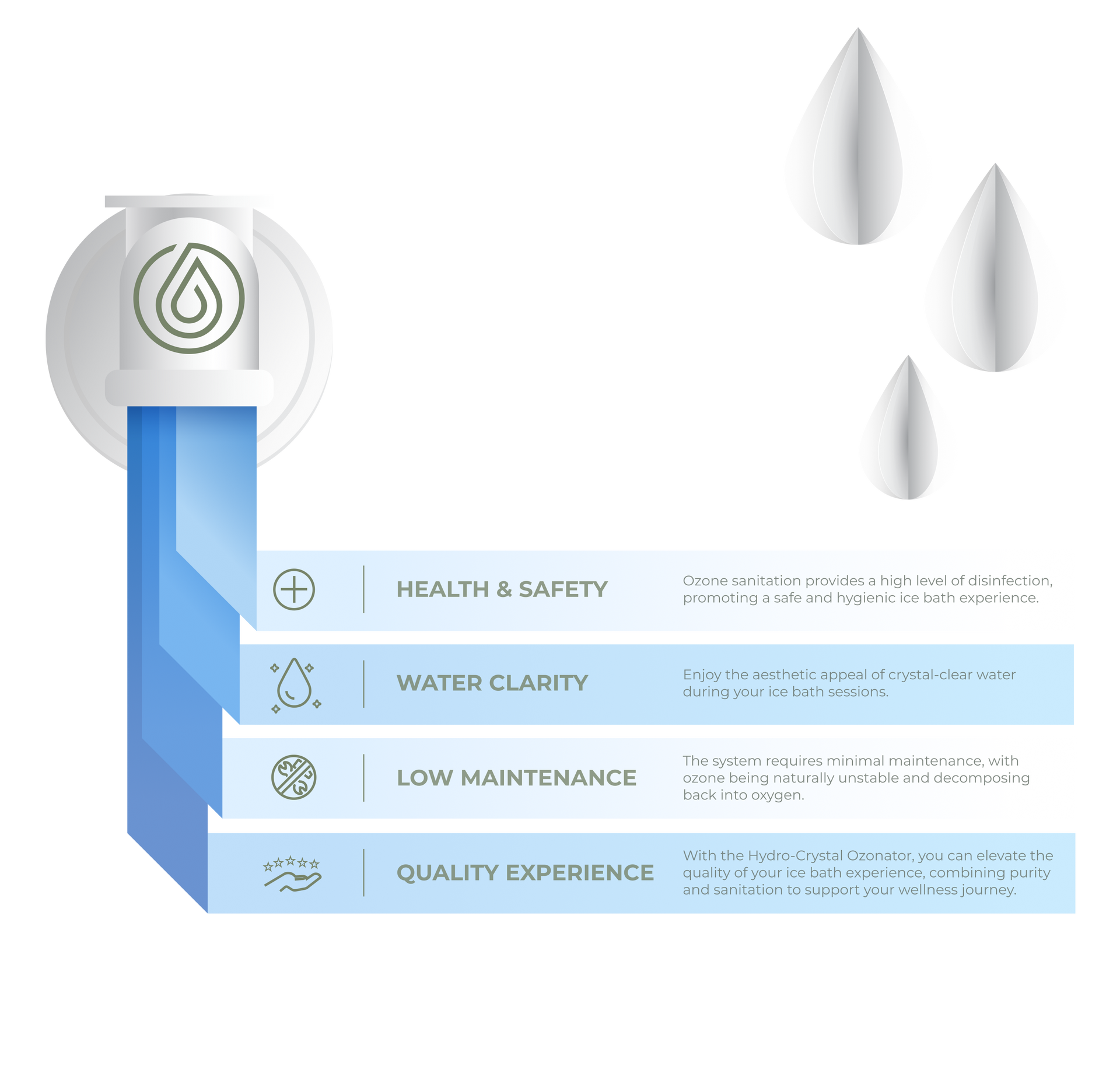 HEALTH & SAFETY

Ozone sanitation provides a high level of disinfection, promoting a safe and hygienic ice bath experience.

WATER CLARITY

Enjoy the aesthetic appeal of crystal-clear water during your ice bath sessions.

LOW MAINTENANCE

The system requires minimal maintenance, with ozone being naturally unstable and decomposing back into oxygen.

QUALITY EXPERIENCE

With the Hydro-Crystal Ozonator, you can elevate the quality of your ice bath experience, combining purity and sanitation to support your wellness journey.